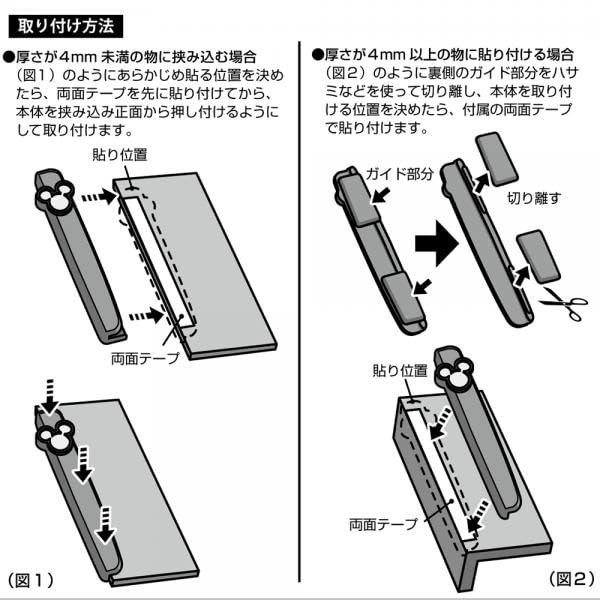 取り付け方法

●厚さが4mm 未満の物に挟み込む場合
（図1）のようにあらかじめ貼る位置を決めたら、両面テープを先に貼り付けてから、本体を挟み込み正面から押し付けるようにして取り付けます。

貼り位置

両面テープ

（図1）

●厚さが4mm 以上の物に貼り付ける場合
（図2）のように裏側のガイド部分をハサミなどを使って切り離し、本体を取り付ける位置を決めたら、付属の両面テープで貼り付けます。

ガイド部分

切り離す

貼り位置

両面テープ

（図2）